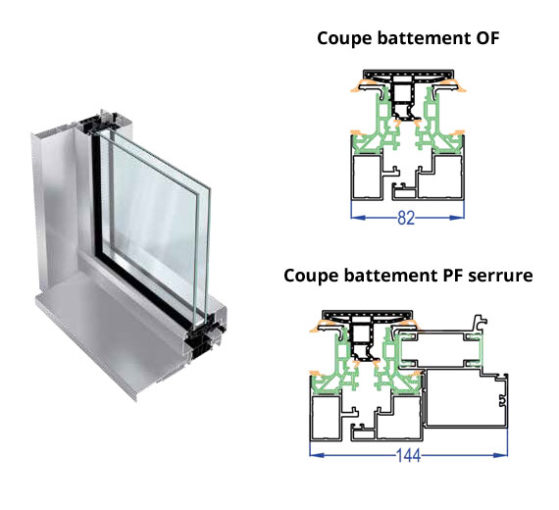 Coupe battement OF

82

Coupe battement PF serrure

144